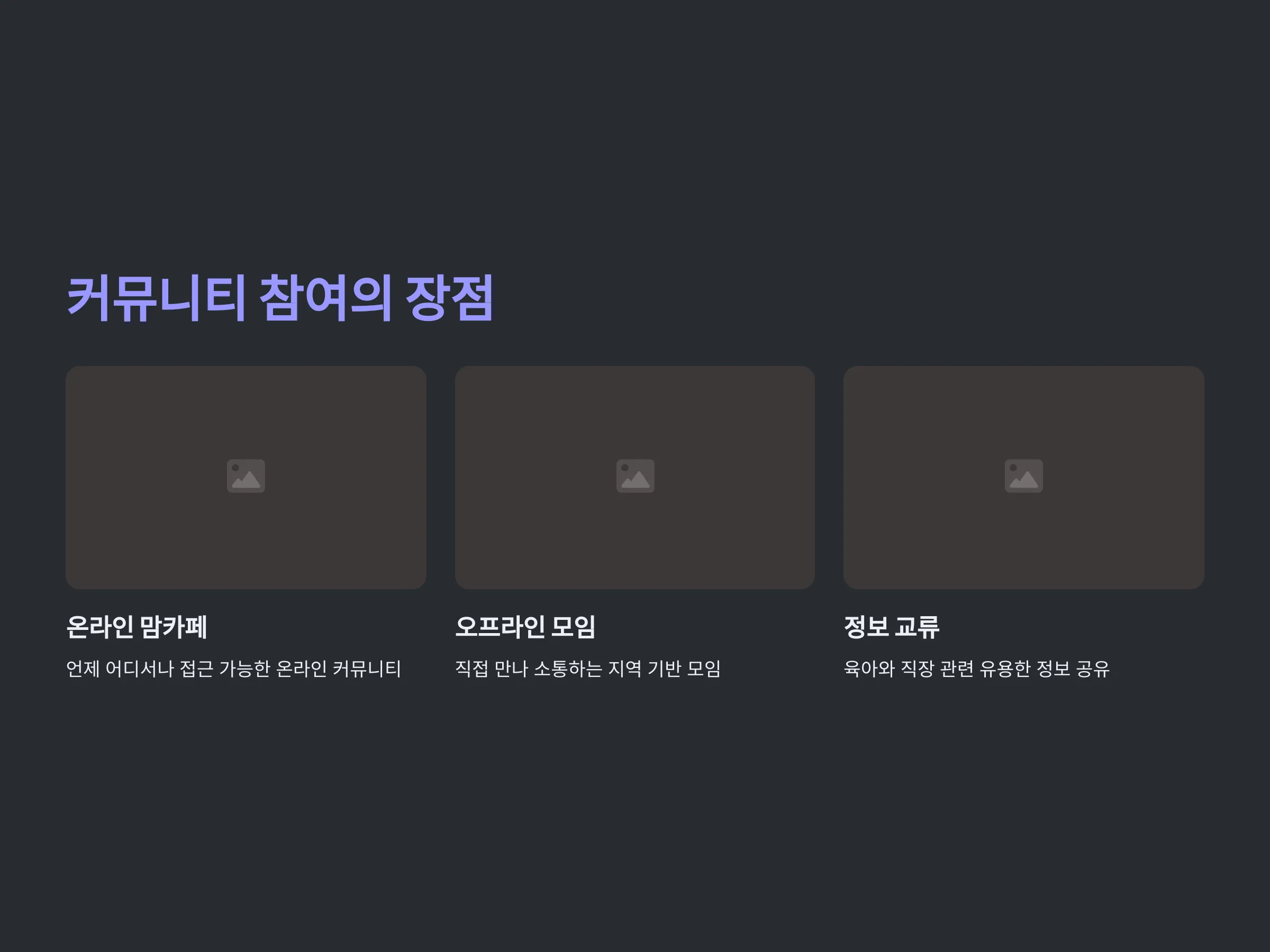 커뮤니티 참여의 장점

온라인 맘카페

언제 어디서나 접근 가능한 온라인 커뮤니티

오프라인 모임

직접 만나 소통하는 지역 기반 모임

정보 교류

육아와 직장 관련 유용한 정보 공유